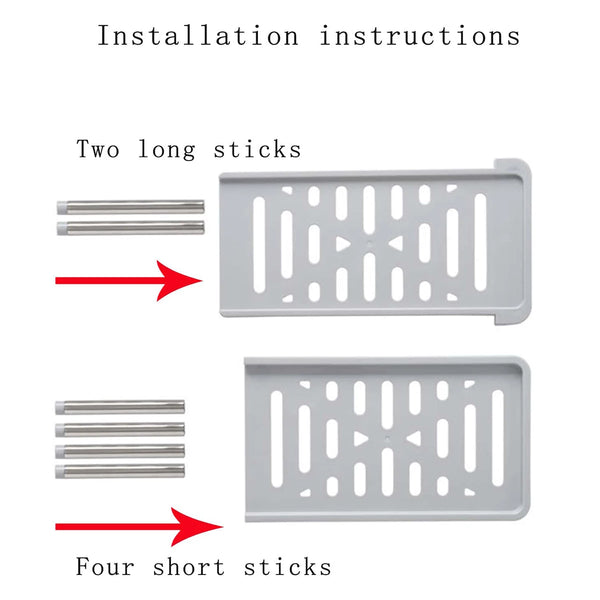 Installation instructions

Two long sticks

Four short sticks