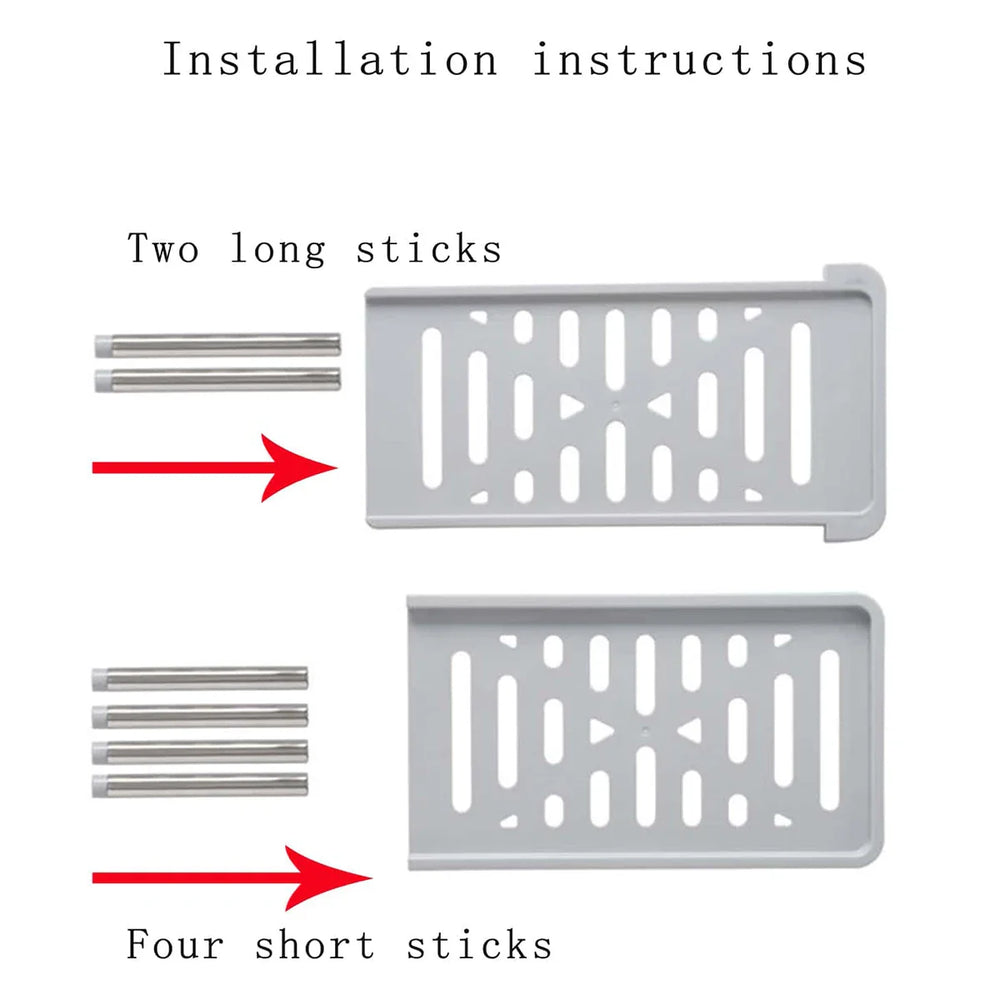 Installation instructions

Two long sticks

Four short sticks