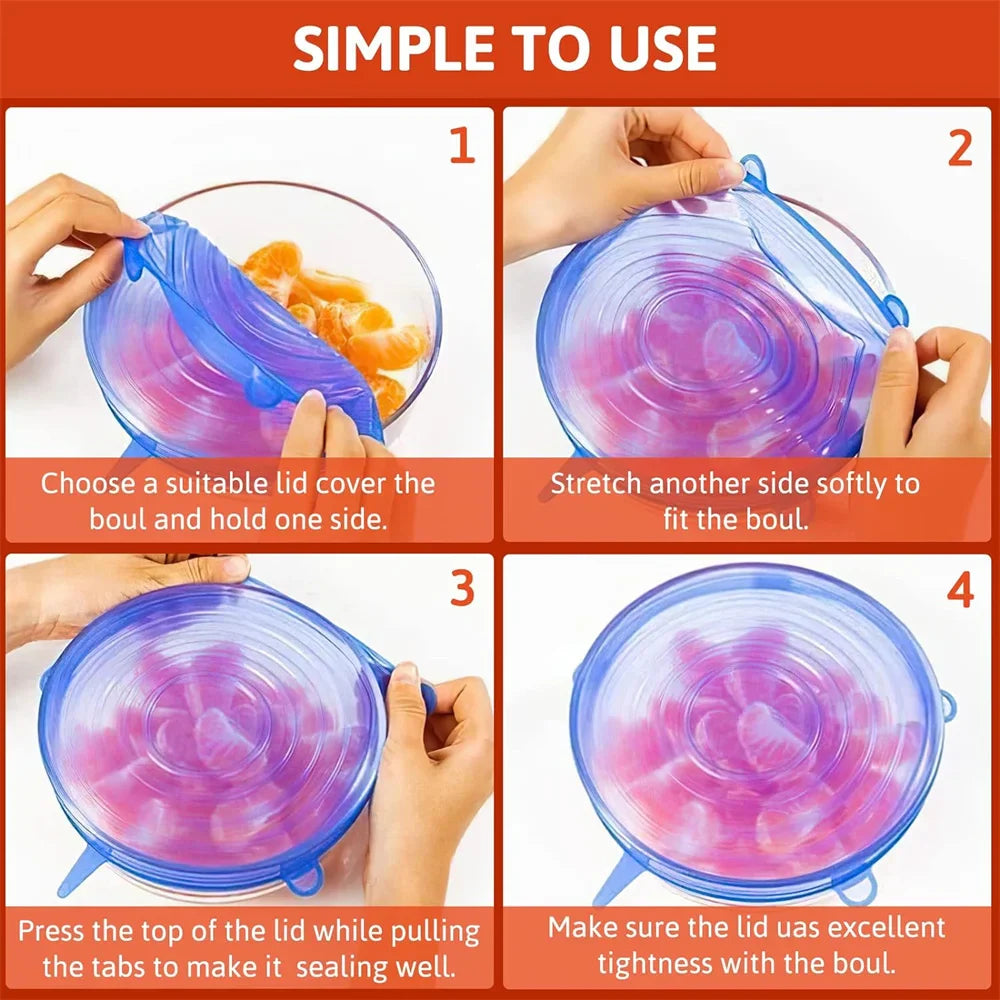 SIMPLE TO USE

1

Choose a suitable lid cover the boul and hold one side.

2

Stretch another side softly to fit the boul.

3

Press the top of the lid while pulling the tabs to make it sealing well.

4

Make sure the lid uas excellent tightness with the boul.