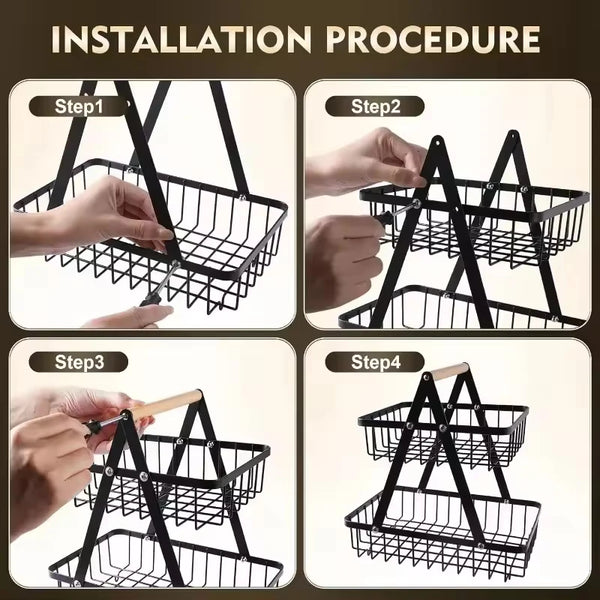 INSTALLATION PROCEDURE

Step1

Step2

Step3

Step4