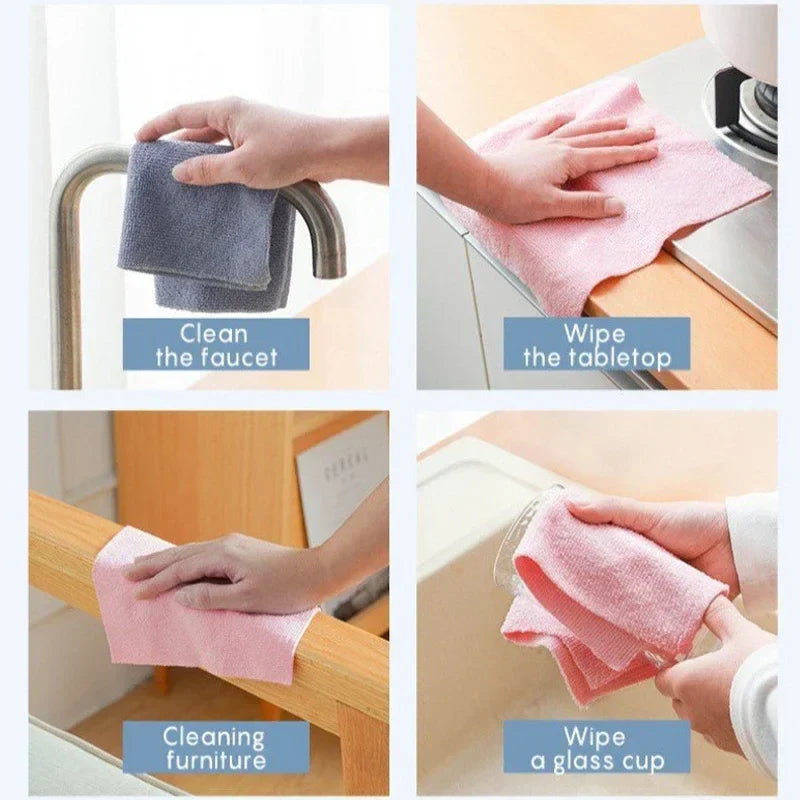 Clean
the faucet

Wipe
the tabletop

Cleaning
furniture

Wipe
a glass cup